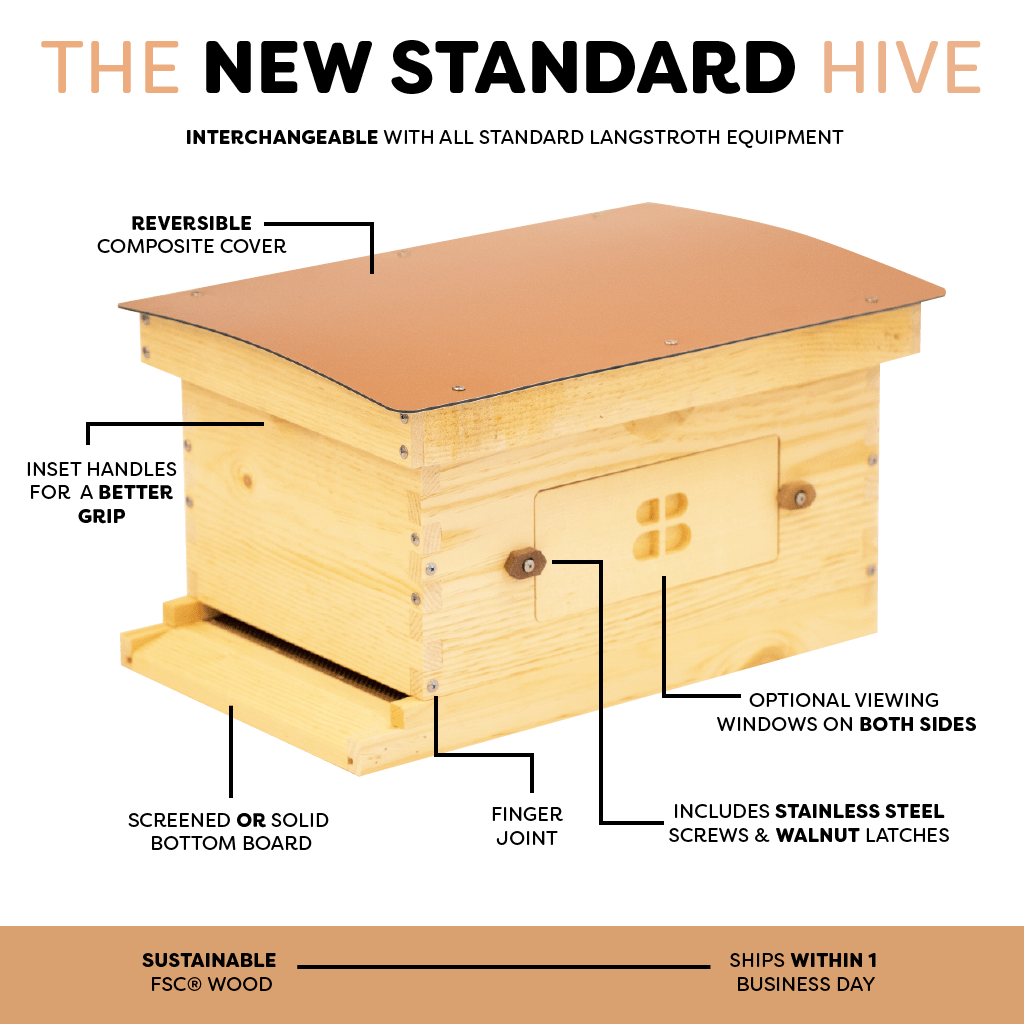 THE NEW STANDARD HIVE

INTERCHANGEABLE WITH ALL STANDARD LANGSTROTH EQUIPMENT

REVERSIBLE COMPOSITE COVER

INSET HANDLES FOR A BETTER GRIP

OPTIONAL VIEWING WINDOWS ON BOTH SIDES

SCREENED OR SOLID BOTTOM BOARD

FINGER JOINT

INCLUDES STAINLESS STEEL SCREWS & WALNUT LATCHES

SUSTAINABLE FSC® WOOD

SHIPS WITHIN 1 BUSINESS DAY